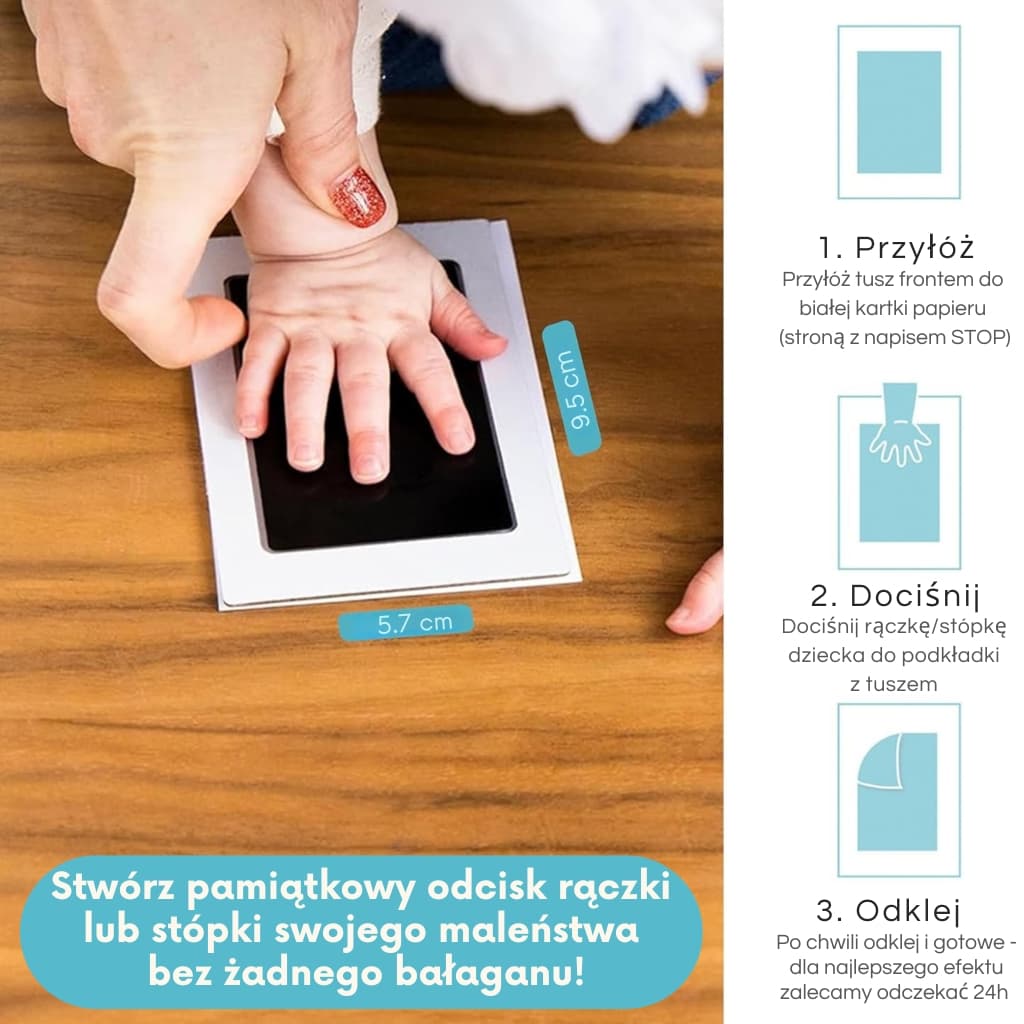 9.5 cm

5.7 cm

Stwórz pamiątkowy odcisk rączki lub stópki swojego maleństwa bez żadnego bałaganu!

1. Przyłóż
Przyłóż tusz frontem do białej kartki papieru (stroną z napisem STOP)

2. Dociśnij
Dociśnij rączkę/stópkę dziecka do podkładki z tuszem

3. Odklej
Po chwili odklej i gotowe - dla najlepszego efektu zalecamy odczekać 24h